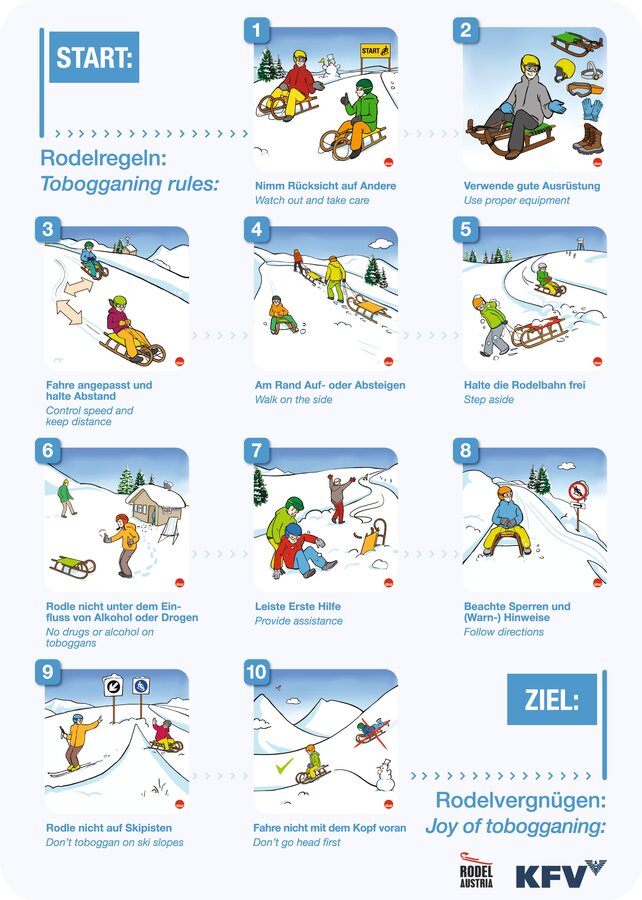 START:

Rodelregeln:
Tobogganing rules:

1
START
Nimm Rücksicht auf Andere
Watch out and take care

2
Verwende gute Ausrüstung
Use proper equipment

3
Fahre angepasst und halte Abstand
Control speed and keep distance

4
Am Rand Auf- oder Absteigen
Walk on the side

5
Halte die Rodelbahn frei
Step aside

6
Rodle nicht unter dem Einfluss von Alkohol oder Drogen
No drugs or alcohol on toboggans

7
Leiste Erste Hilfe
Provide assistance

8
Beachte Sperren und (Warn-) Hinweise
Follow directions

9
Rodle nicht auf Skipisten
Don't toboggan on ski slopes

10
Fahre nicht mit dem Kopf voran
Don't go head first

ZIEL:

Rodelvergnügen:
Joy of tobogganing:

RODEL AUSTRIA
KFV